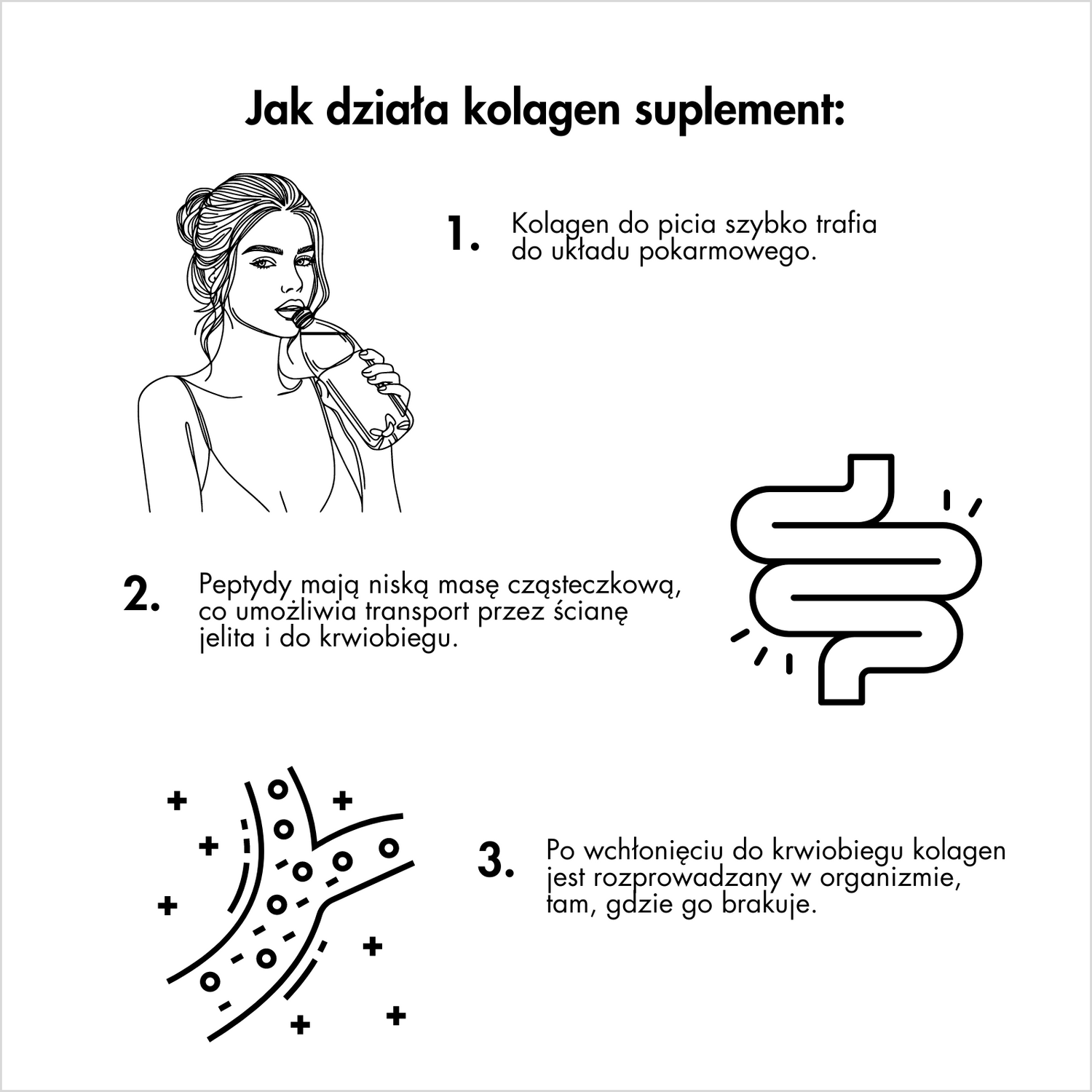 Jak działa kolagen suplement:

1. Kolagen do picia szybko trafia do układu pokarmowego.

2. Peptydy mają niską masę cząsteczkową, co umożliwia transport przez ścianę jelita i do krwiobiegu.

3. Po wchłonięciu do krwiobiegu kolagen jest rozprowadzany w organizmie, tam, gdzie go brakuje.